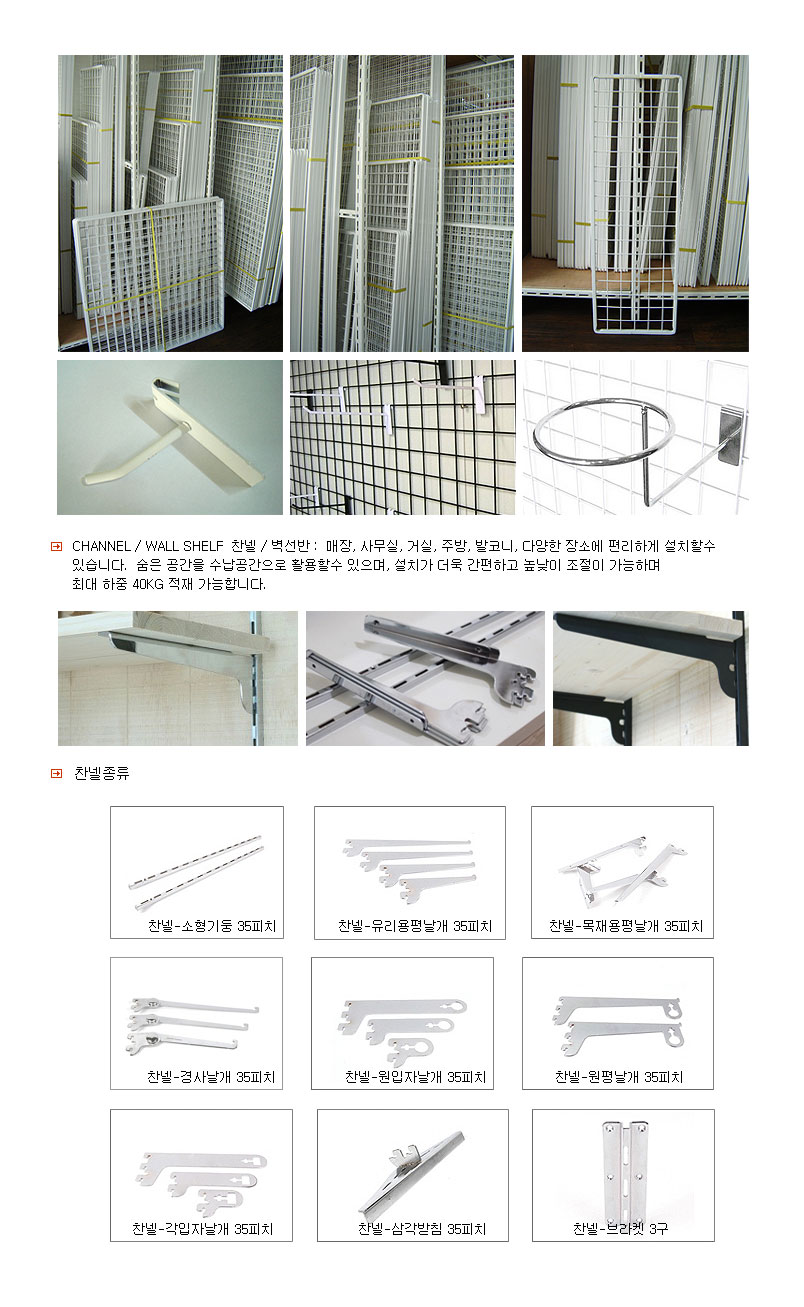 CHANNEL / WALL SHELF 찬넬 / 벽선반 : 매장, 사무실, 거실, 주방, 발코니, 다양한 장소에 편리하게 설치할수 있습니다. 숨은 공간을 수납공간으로 활용할수 있으며, 설치가 더욱 간편하고 높낮이 조절이 가능하며 최대 하중 40KG 적재 가능합니다.

찬넬종류

찬넬-소형기둥 35피치

찬넬-유리용평날개 35피치

찬넬-목재용평날개 35피치

찬넬-경사날개 35피치

찬넬-원입자날개 35피치

찬넬-원평날개 35피치

찬넬-각입자날개 35피치

찬넬-삼각받침 35피치

찬넬-브라켓 3구